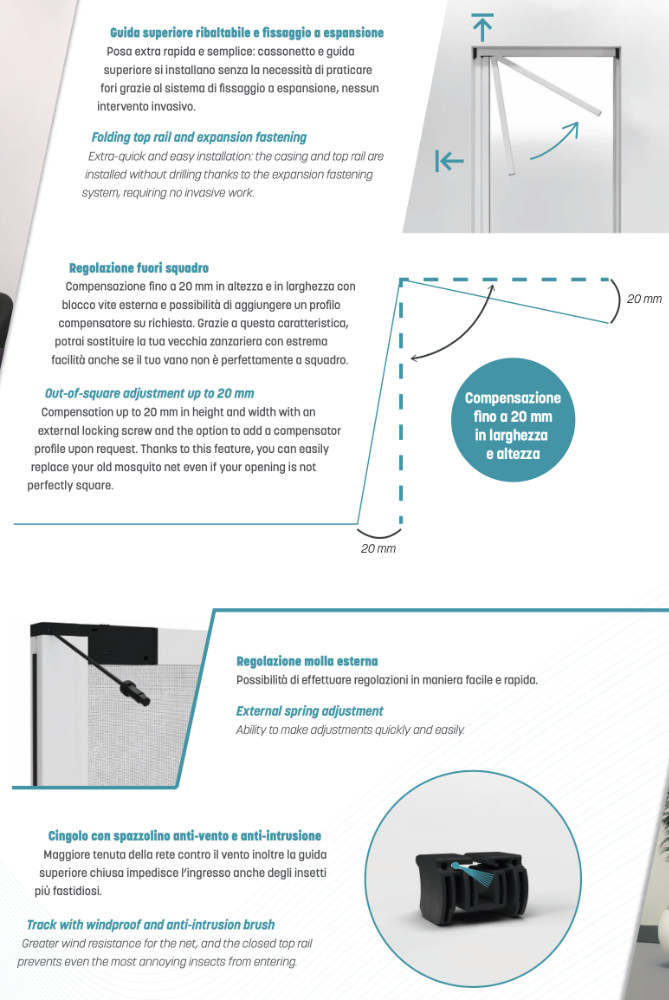 Guida superiore ribaltabile e fissaggio a espansione
Posa extra rapida e semplice: cassonetto e guida superiore si installano senza la necessità di praticare fori grazie al sistema di fissaggio a espansione, nessun intervento invasivo.

Folding top rail and expansion fastening
Extra-quick and easy installation: the casing and top rail are installed without drilling thanks to the expansion fastening system, requiring no invasive work.

Regolazione fuori squadro
Compensazione fino a 20 mm in altezza e in larghezza con blocco vite esterna e possibilità di aggiungere un profilo compensatore su richiesta. Grazie a questa caratteristica, potrai sostituire la tua vecchia zanzariera con estrema facilità anche se il tuo vano non è perfettamente a squadro.

Out-of-square adjustment up to 20 mm
Compensation up to 20 mm in height and width with an external locking screw and the option to add a compensator profile upon request. Thanks to this feature, you can easily replace your old mosquito net even if your opening is not perfectly square.

20 mm

Compensazione fino a 20 mm in larghezza e altezza

20 mm

Regolazione molla esterna
Possibilità di effettuare regolazioni in maniera facile e rapida.

External spring adjustment
Ability to make adjustments quickly and easily.

Cingolo con spazzolino anti-vento e anti-intrusione
Maggiore tenuta della rete contro il vento inoltre la guida superiore chiusa impedisce l'ingresso anche degli insetti più fastidiosi.

Track with windproof and anti-intrusion brush
Greater wind resistance for the net, and the closed top rail prevents even the most annoying insects from entering.