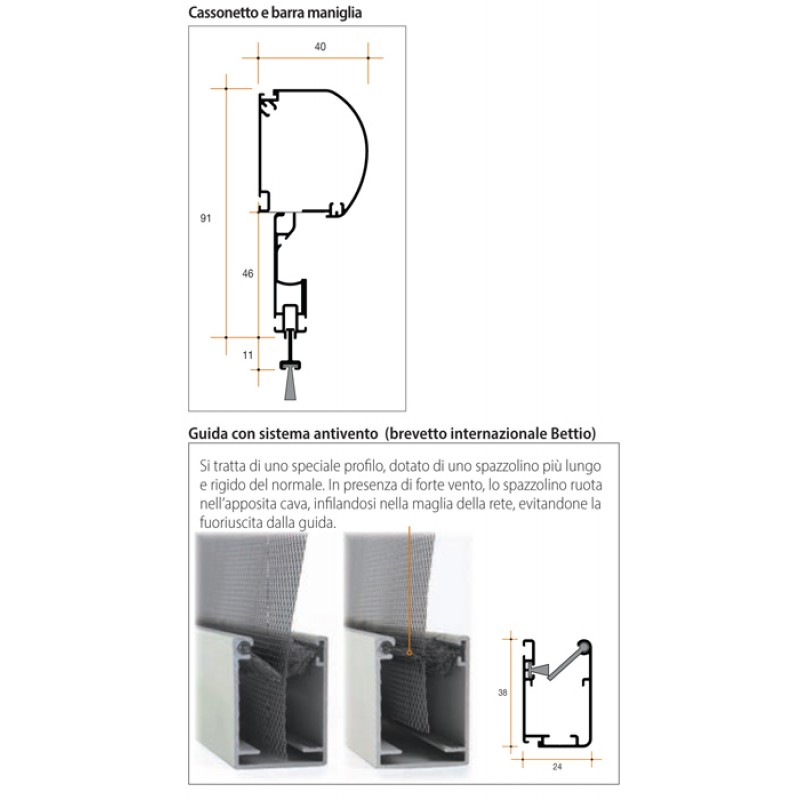 Cassonetto e barra maniglia

40

91

46

11

Guida con sistema antivento (brevetto internazionale Bettio)

Si tratta di uno speciale profilo, dotato di uno spazzolino più lungo e rigido del normale. In presenza di forte vento, lo spazzolino ruota nell'apposita cava, infilandosi nella maglia della rete, evitandone la fuoriuscita dalla guida.

38

24