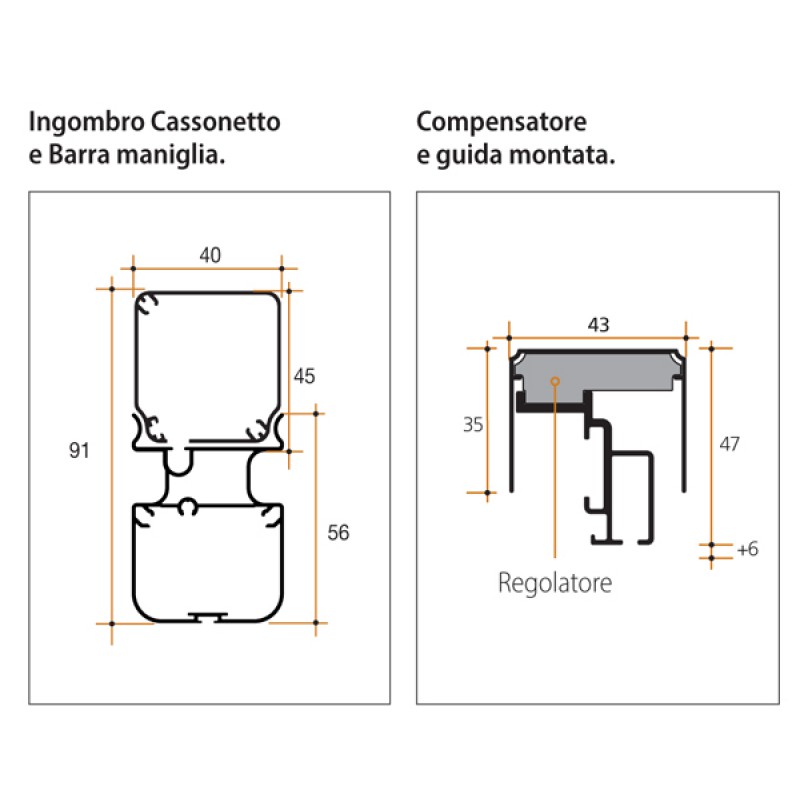 Ingombro Cassonetto e Barra maniglia.

40

45

91

56

Compensatore e guida montata.

43

35

47

+6

Regolatore